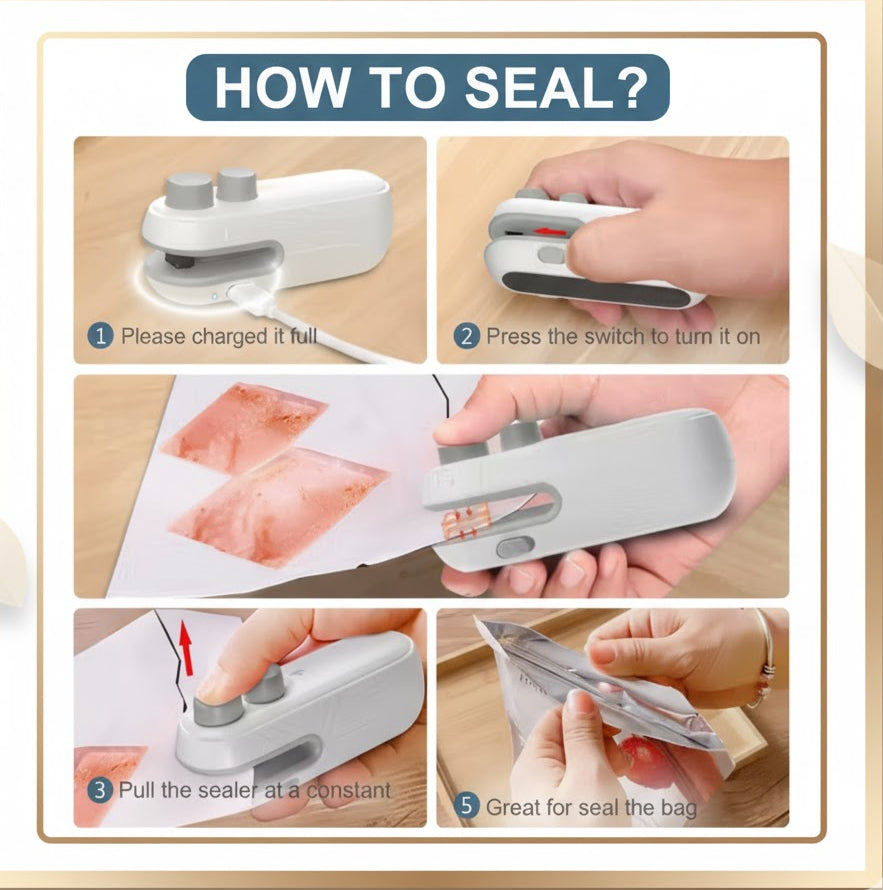 HOW TO SEAL?

1 Please charged it full

2 Press the switch to turn it on

3 Pull the sealer at a constant

5 Great for seal the bag