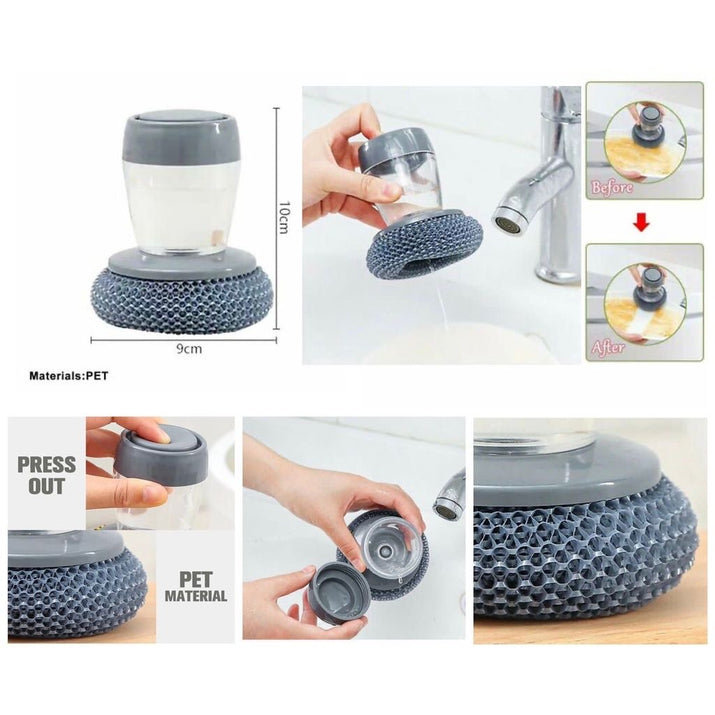 10cm

9cm

Materials:PET

Before

After

PRESS OUT

PET MATERIAL