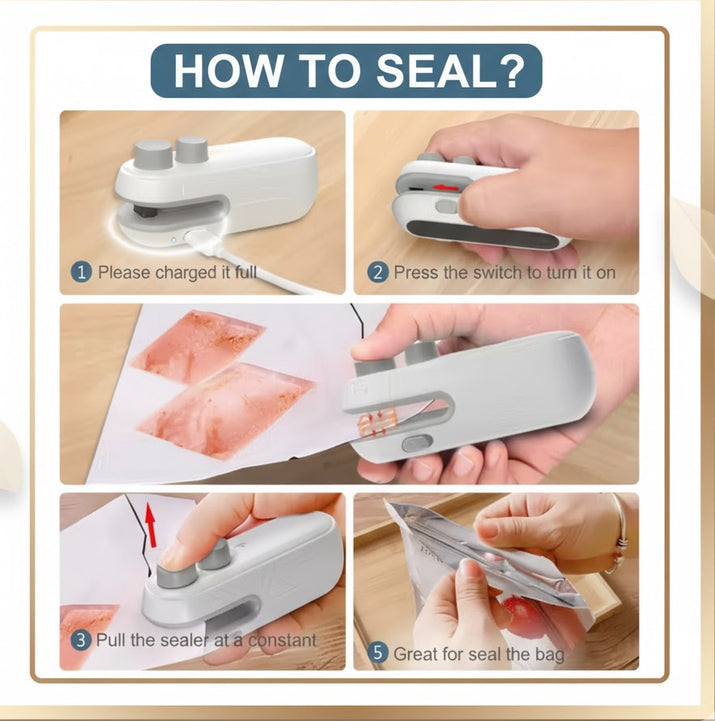 HOW TO SEAL?

1 Please charged it full

2 Press the switch to turn it on

3 Pull the sealer at a constant

5 Great for seal the bag